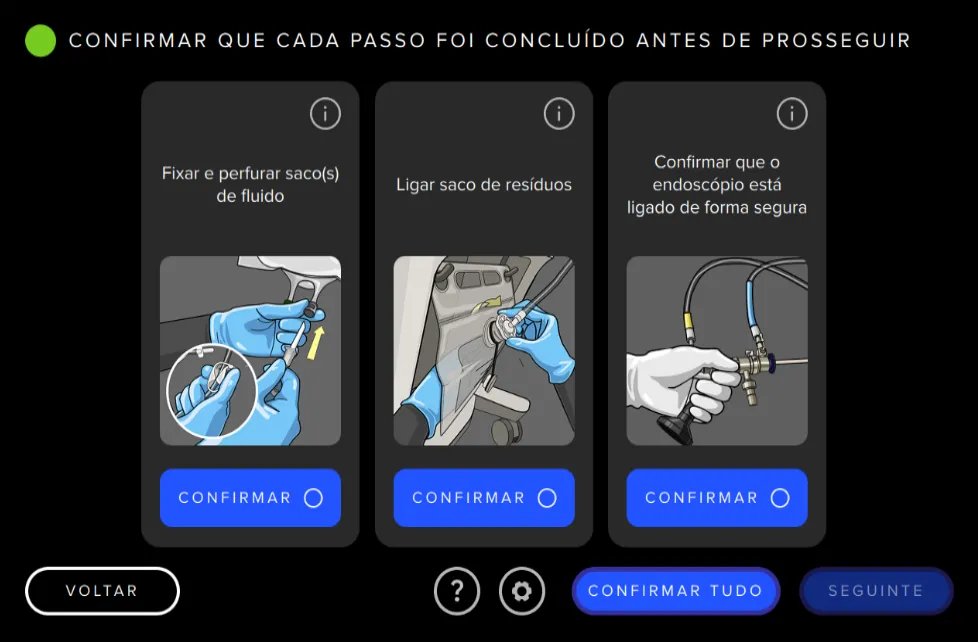 CONFIRMAR QUE CADA PASSO FOI CONCLUÍDO ANTES DE PROSSEGUIR

i

Fixar e perfurar saco(s) de fluido

CONFIRMAR

i

Ligar saco de resíduos

CONFIRMAR

i

Confirmar que o endoscópio está ligado de forma segura

CONFIRMAR

VOLTAR

?

CONFIRMAR TUDO

SEGUINTE